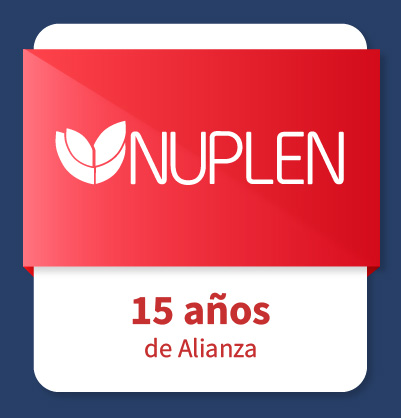 NUPLEN

15 años
de Alianza