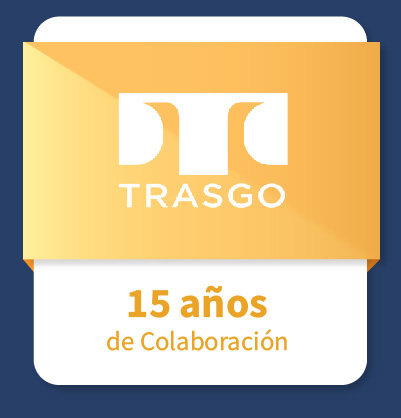 TRASGO

15 años
de Colaboración