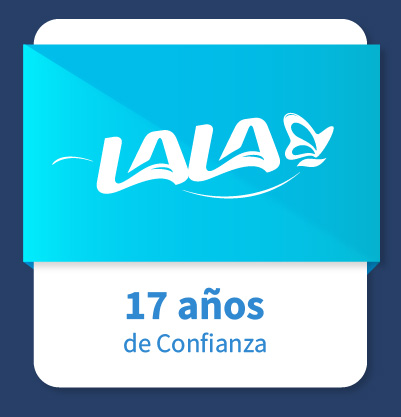 LALA

17 años
de Confianza